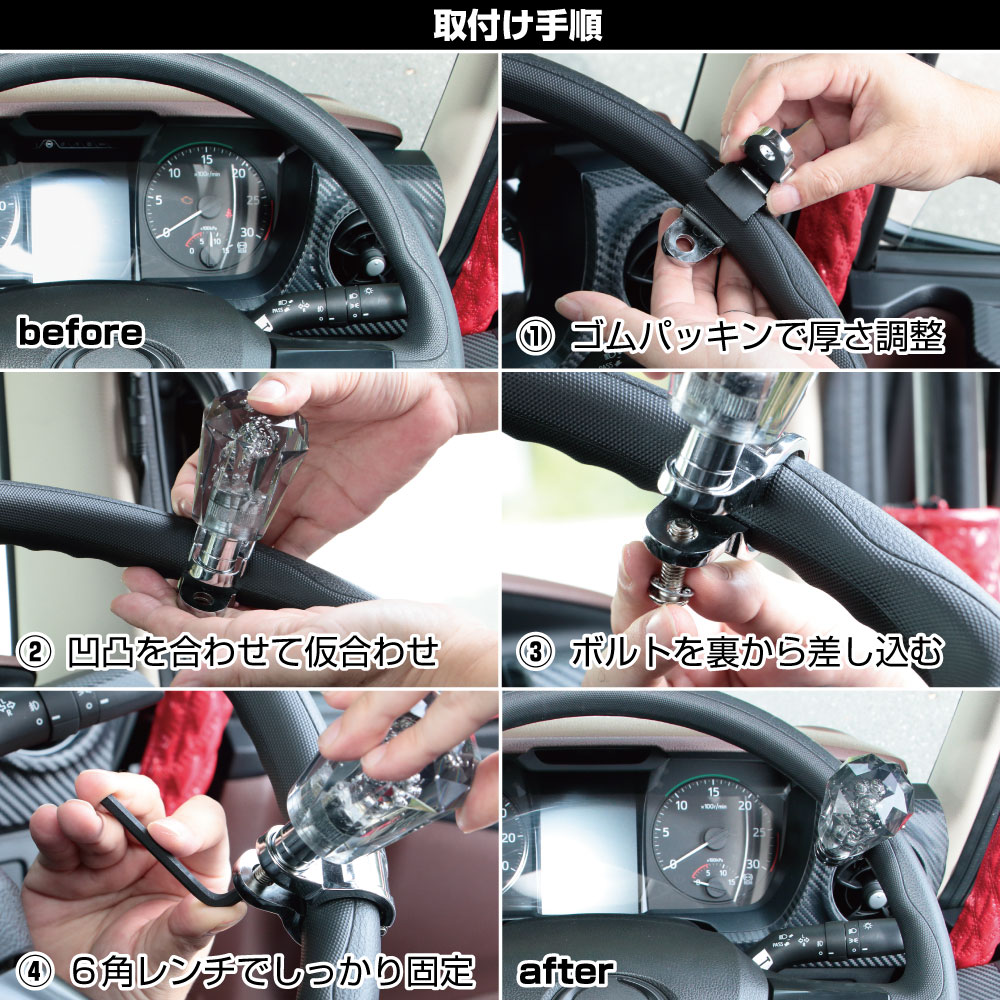 取付け手順

before

① ゴムパッキンで厚さ調整

② 凹凸を合わせて仮合わせ

③ ボルトを裏から差し込む

④ 6角レンチでしっかり固定

after